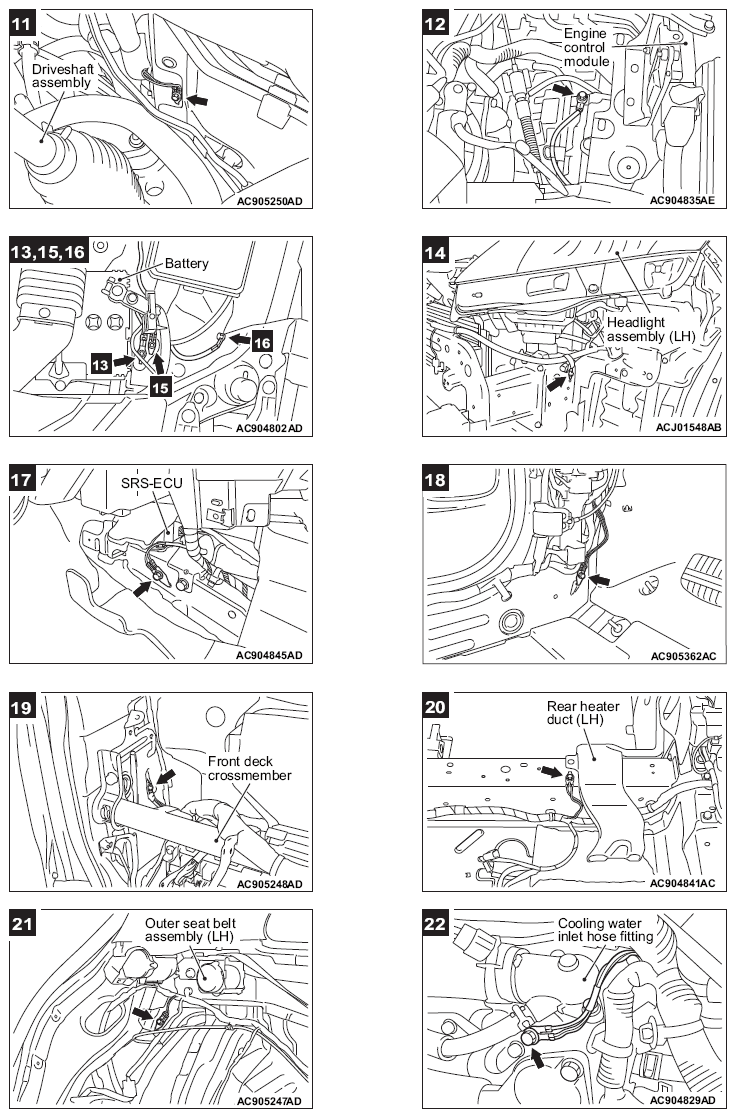 11
Driveshaft assembly
AC905250AD

12
Engine control module
AC904835AE

13,15,16
Battery
13
15
16
AC904802AD

14
Headlight assembly (LH)
ACJ01548AB

17
SRS-ECU
AC904845AD

18
AC905362AC

19
Front deck crossmember
AC905248AD

20
Rear heater duct (LH)
AC904841AC

21
Outer seat belt assembly (LH)
AC905247AD

22
Cooling water inlet hose fitting
AC904829AD