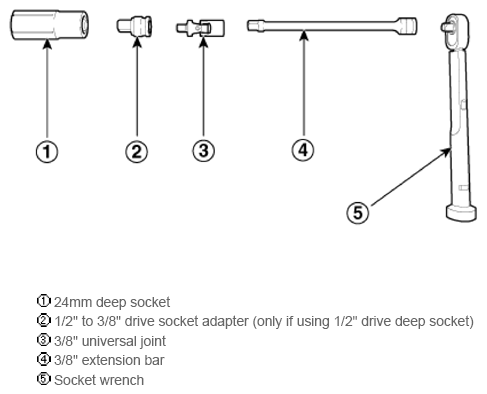 ①

②

③

④

⑤

① 24mm deep socket
② 1/2" to 3/8" drive socket adapter (only if using 1/2" drive deep socket)
③ 3/8" universal joint
④ 3/8" extension bar
⑤ Socket wrench