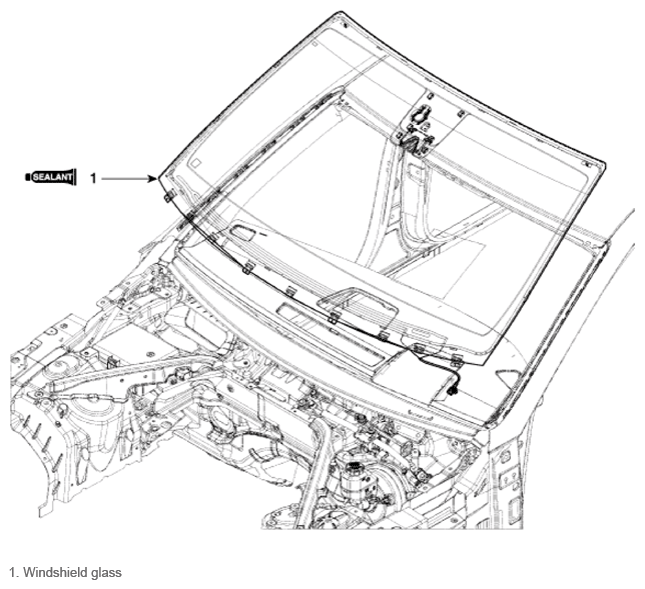 SEALANT 1

1. Windshield glass