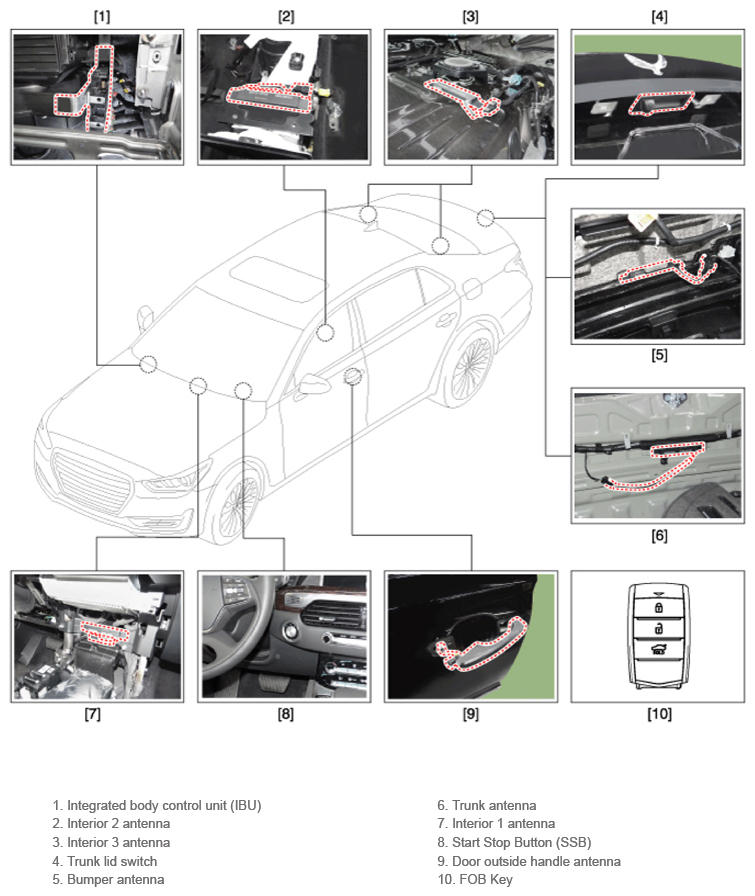 [1]
[2]
[3]
[4]
[5]
[6]
[7]
[8]
[9]
[10]

1. Integrated body control unit (IBU)
2. Interior 2 antenna
3. Interior 3 antenna
4. Trunk lid switch
5. Bumper antenna

6. Trunk antenna
7. Interior 1 antenna
8. Start Stop Button (SSB)
9. Door outside handle antenna
10. FOB Key