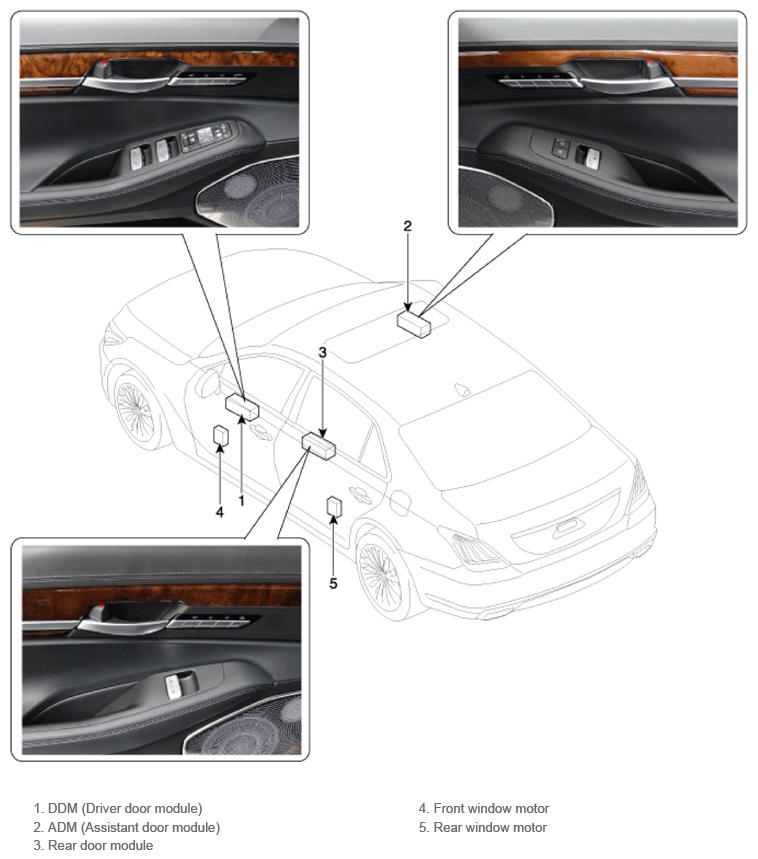 2

3

4

1

5

1. DDM (Driver door module)
2. ADM (Assistant door module)
3. Rear door module

4. Front window motor
5. Rear window motor