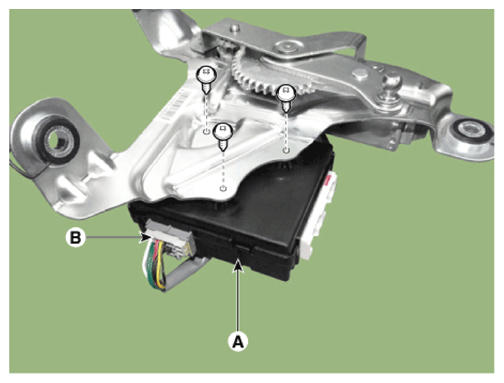 B

A