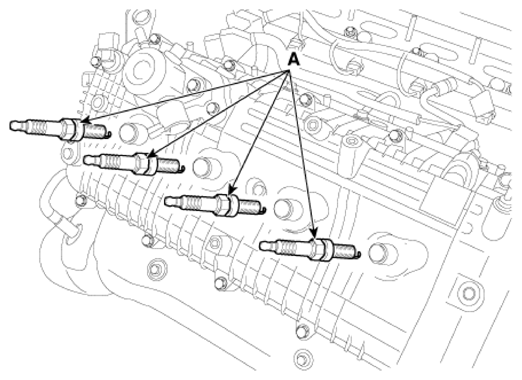 A