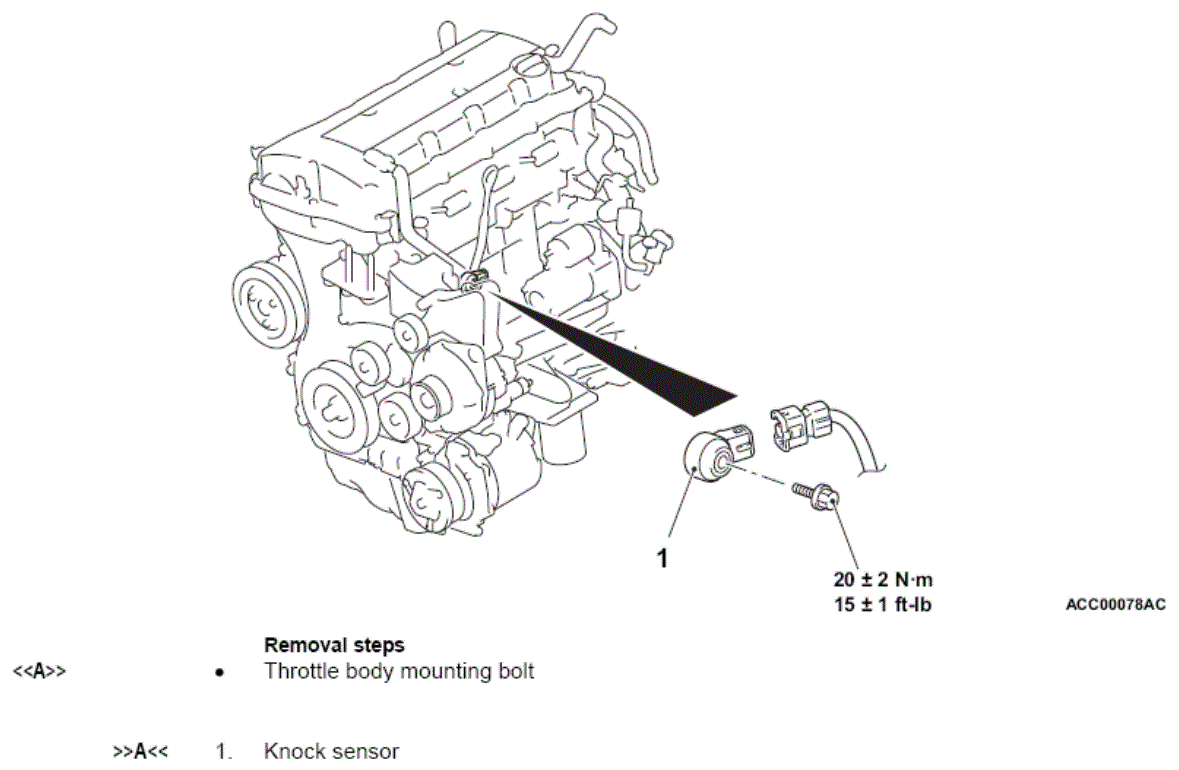 1

20 ± 2 N·m
15 ± 1 ft-lb

ACC00078AC

Removal steps

<<A>> • Throttle body mounting bolt

>>A<< 1. Knock sensor