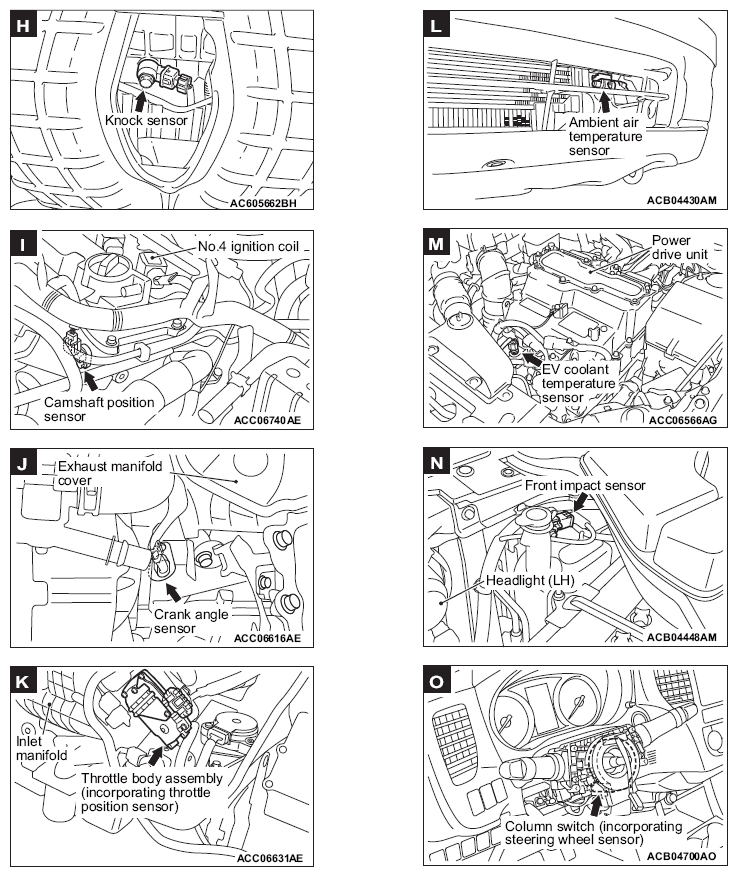 H
Knock sensor
AC605662BH

I
No.4 ignition coil
Camshaft position sensor
ACC06740AE

J
Exhaust manifold cover
Crank angle sensor
ACC06616AE

K
Inlet manifold
Throttle body assembly (incorporating throttle position sensor)
ACC06631AE

L
Ambient air temperature sensor
ACB04430AM

M
Power drive unit
EV coolant temperature sensor
ACC06566AG

N
Front impact sensor
Headlight (LH)
ACB04448AM

O
Column switch (incorporating steering wheel sensor)
ACB04700AO