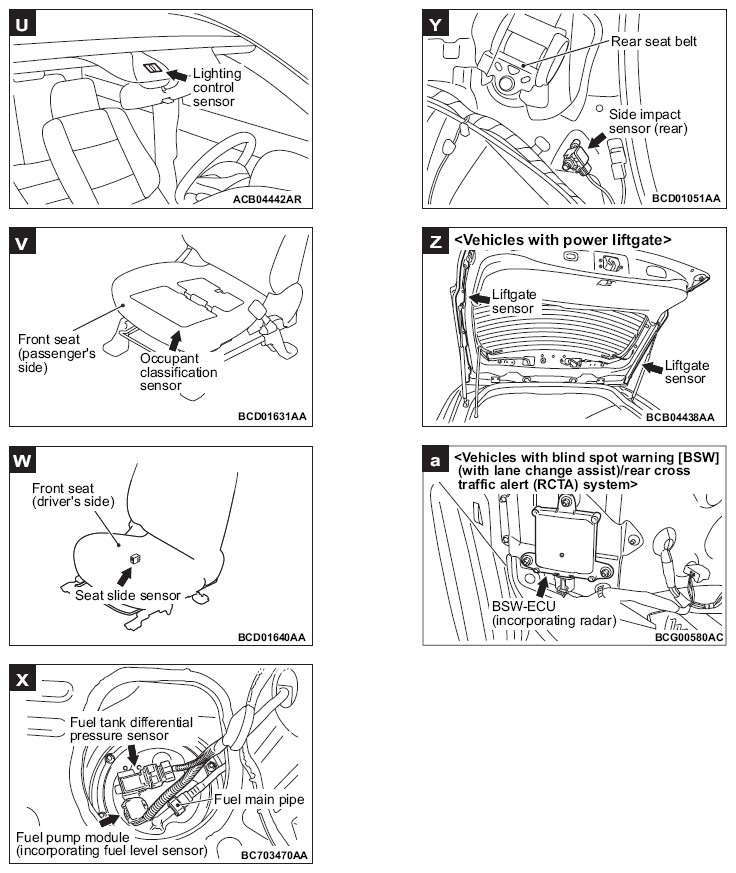 U

Lighting control sensor

ACB04442AR

V

Front seat (passenger's side)

Occupant classification sensor

BCD01631AA

W

Front seat (driver's side)

Seat slide sensor

BCD01640AA

X

Fuel tank differential pressure sensor

Fuel main pipe

Fuel pump module (incorporating fuel level sensor)

BC703470AA

Y

Rear seat belt

Side impact sensor (rear)

BCD01051AA

Z

<Vehicles with power liftgate>

Liftgate sensor

Liftgate sensor

BCB04438AA

a

<Vehicles with blind spot warning [BSW] (with lane change assist)/rear cross traffic alert (RCTA) system>

BSW-ECU (incorporating radar)

BCG00580AC