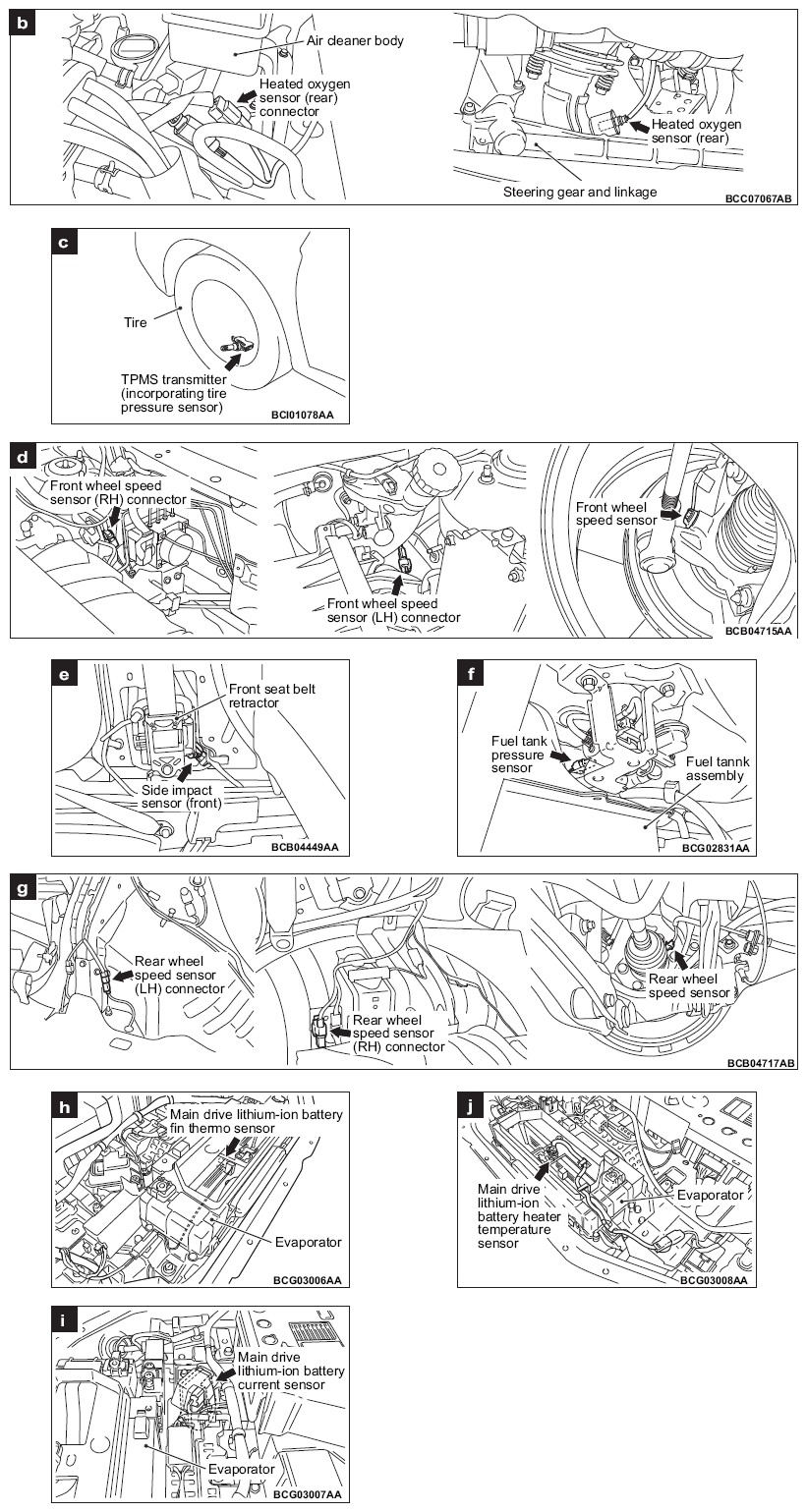 b

Air cleaner body

Heated oxygen sensor (rear) connector

Heated oxygen sensor (rear)

Steering gear and linkage

BCC07067AB

c

Tire

TPMS transmitter (incorporating tire pressure sensor)

BCI01078AA

d

Front wheel speed sensor (RH) connector

Front wheel speed sensor (LH) connector

Front wheel speed sensor

BCB04715AA

e

Front seat belt retractor

Side impact sensor (front)

BCB04449AA

f

Fuel tank pressure sensor

Fuel tannk assembly

BCG02831AA

g

Rear wheel speed sensor (LH) connector

Rear wheel speed sensor (RH) connector

Rear wheel speed sensor

BCB04717AB

h

Main drive lithium-ion battery fin thermo sensor

Evaporator

BCG03006AA

j

Main drive lithium-ion battery heater temperature sensor

Evaporator

BCG03008AA

i

Main drive lithium-ion battery current sensor

Evaporator

BCG03007AA