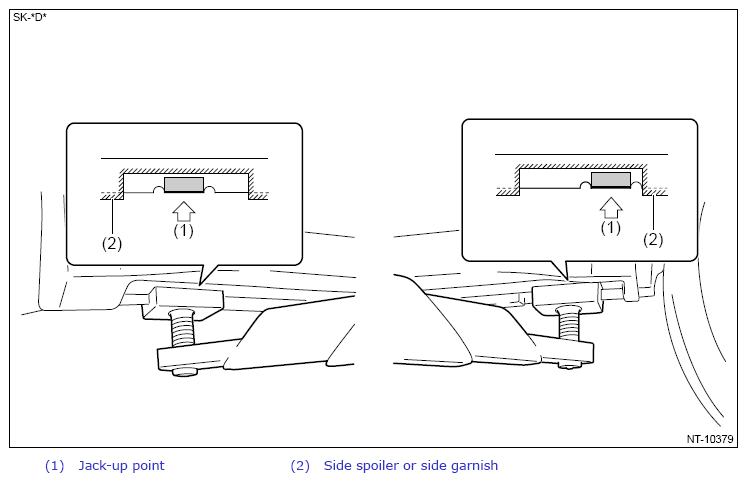 SK-*D*

(2)

(1)

(1)

(2)

NT-10379

(1) Jack-up point

(2) Side spoiler or side garnish