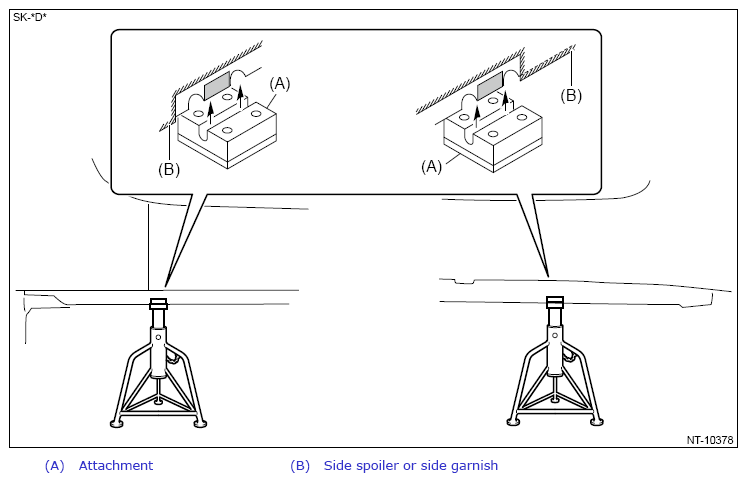 SK-*D*

(A)

(B)

(B)

(A)

NT-10378

(A) Attachment

(B) Side spoiler or side garnish