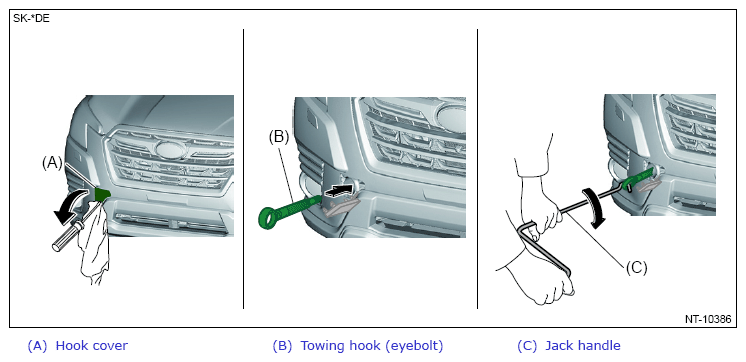 SK-*DE

(A)

(B)

(C)

NT-10386

(A) Hook cover

(B) Towing hook (eyebolt)

(C) Jack handle