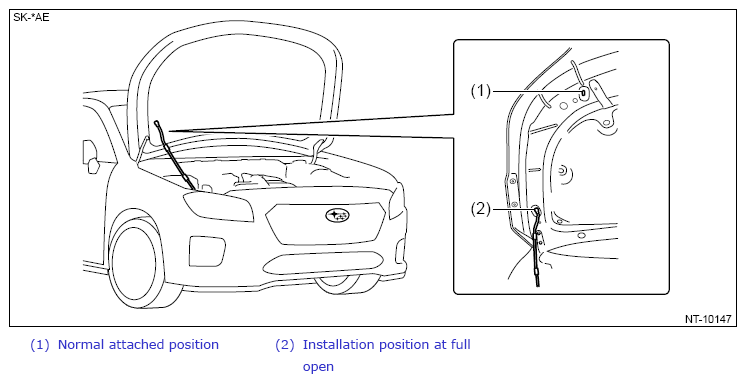 SK-*AE

(1)

(2)

NT-10147

(1) Normal attached position

(2) Installation position at full open