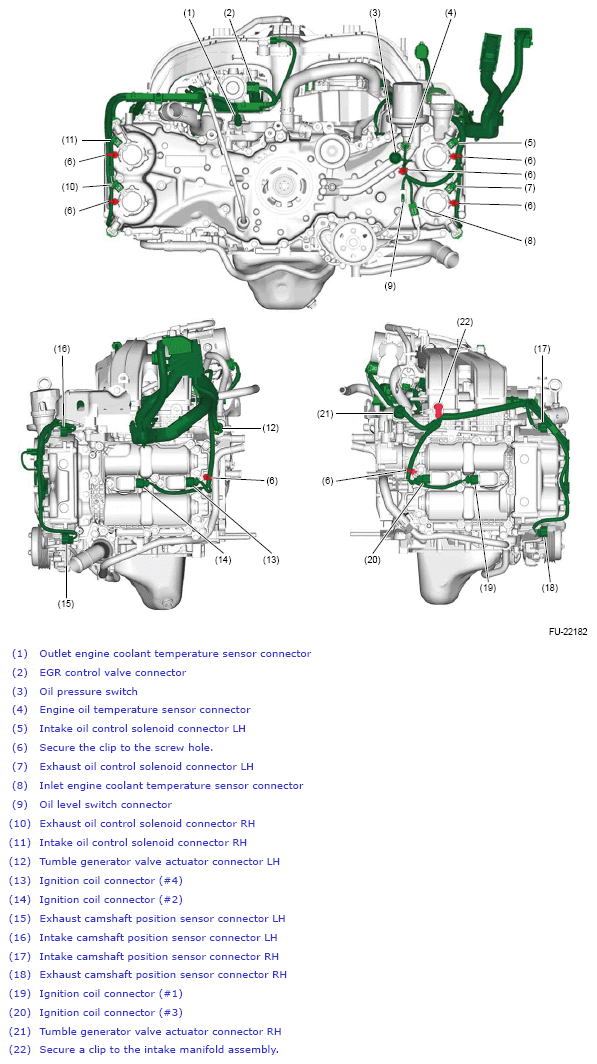 (1) (2) (3) (4)
(11) (6) (10) (6)
(5) (6) (6) (7) (6) (8)
(9)

(16) (12) (6) (14) (13) (15)

(22) (17) (21) (6) (20) (19) (18)

FU-22182

(1) Outlet engine coolant temperature sensor connector
(2) EGR control valve connector
(3) Oil pressure switch
(4) Engine oil temperature sensor connector
(5) Intake oil control solenoid connector LH
(6) Secure the clip to the screw hole.
(7) Exhaust oil control solenoid connector LH
(8) Inlet engine coolant temperature sensor connector
(9) Oil level switch connector
(10) Exhaust oil control solenoid connector RH
(11) Intake oil control solenoid connector RH
(12) Tumble generator valve actuator connector LH
(13) Ignition coil connector (#4)
(14) Ignition coil connector (#2)
(15) Exhaust camshaft position sensor connector LH
(16) Intake camshaft position sensor connector LH
(17) Intake camshaft position sensor connector RH
(18) Exhaust camshaft position sensor connector RH
(19) Ignition coil connector (#1)
(20) Ignition coil connector (#3)
(21) Tumble generator valve actuator connector RH
(22) Secure a clip to the intake manifold assembly.