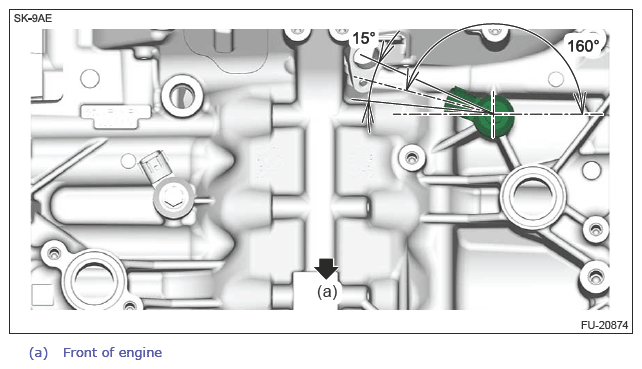 SK-9AE

15°

160°

(a)

FU-20874

(a) Front of engine