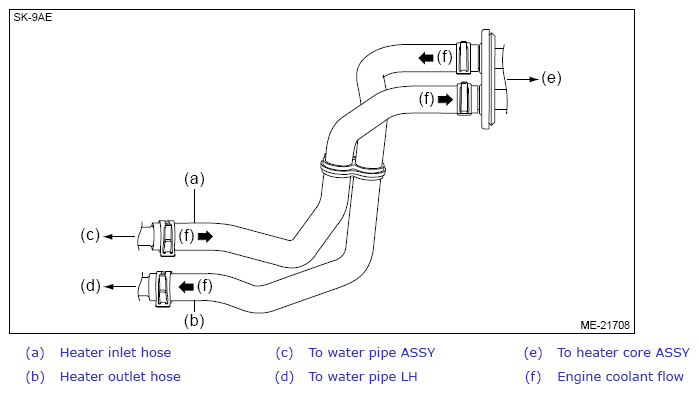 SK-9AE

(f)

(e)

(f)

(a)

(c)

(f)

(d)

(f)

(b)

ME-21708

| | | | | | |
|---|---|---|---|---|---|
| (a) | Heater inlet hose | (c) | To water pipe ASSY | (e) | To heater core ASSY |
| (b) | Heater outlet hose | (d) | To water pipe LH | (f) | Engine coolant flow |