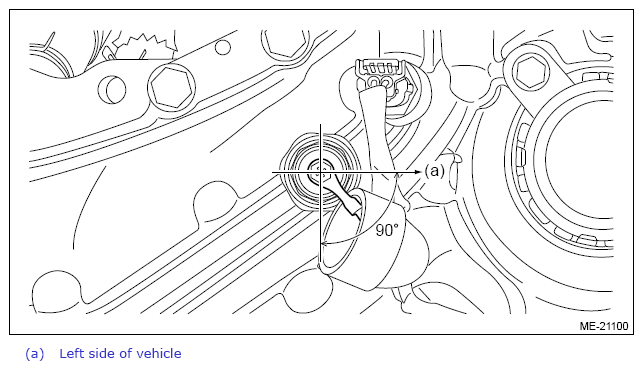 (a)

90°

ME-21100

(a) Left side of vehicle