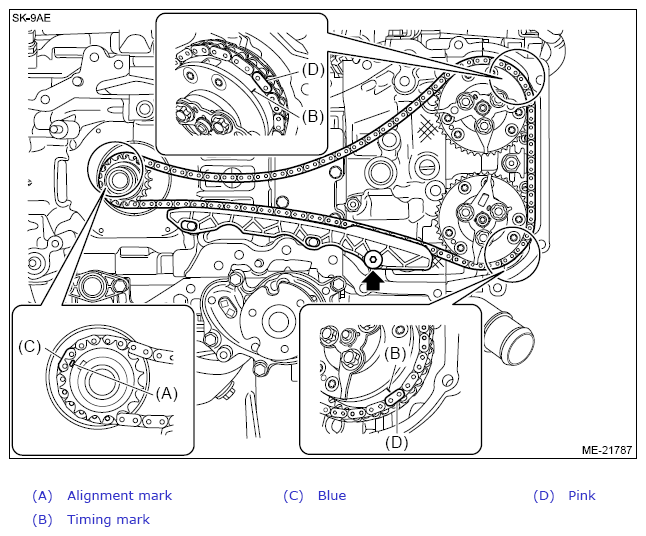 SK-9AE

(D)
(B)

(C)
(A)

(B)
(D)

ME-21787

(A) Alignment mark
(B) Timing mark
(C) Blue
(D) Pink