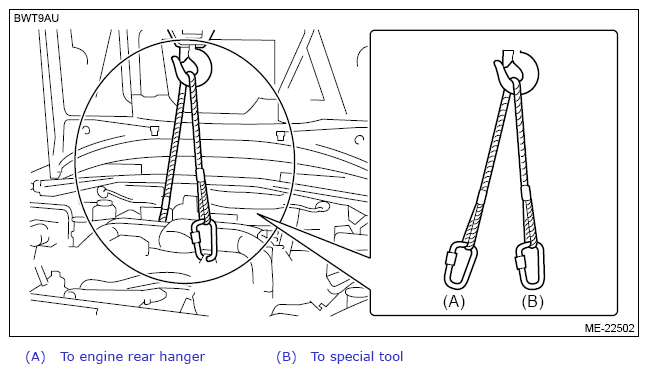 BWT9AU

(A)

(B)

ME-22502

(A) To engine rear hanger

(B) To special tool