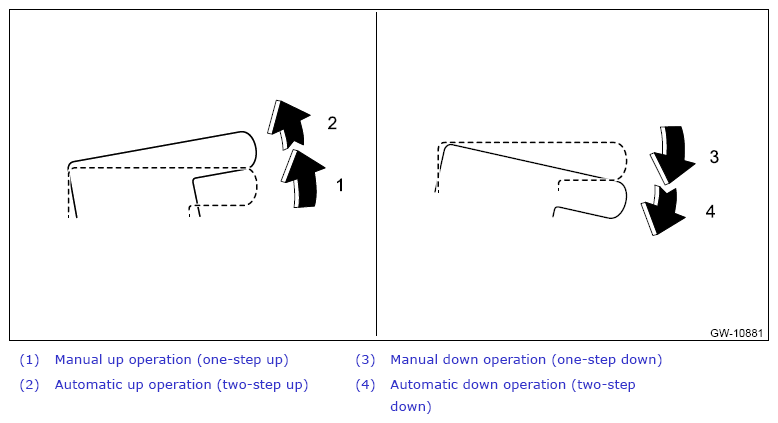 2
1
3
4
GW-10881

(1) Manual up operation (one-step up)
(2) Automatic up operation (two-step up)

(3) Manual down operation (one-step down)
(4) Automatic down operation (two-step down)