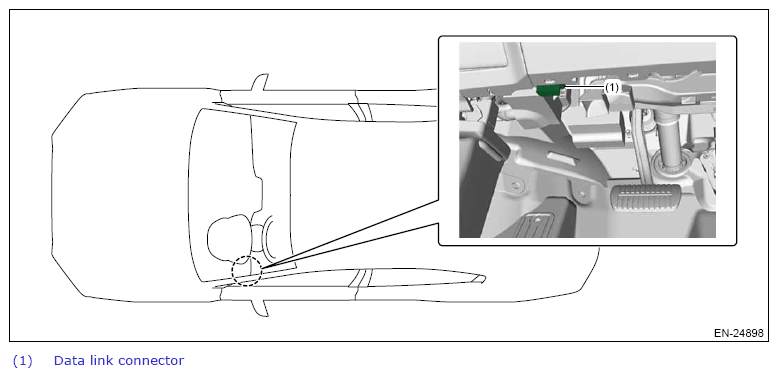 (1)

EN-24898

(1) Data link connector