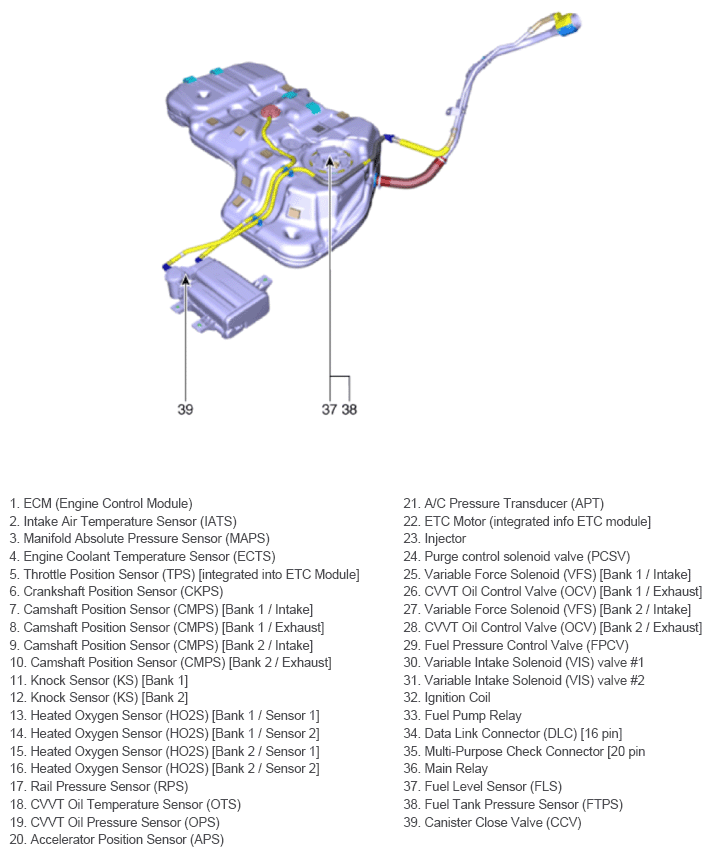 39

37 38

1. ECM (Engine Control Module)
2. Intake Air Temperature Sensor (IATS)
3. Manifold Absolute Pressure Sensor (MAPS)
4. Engine Coolant Temperature Sensor (ECTS)
5. Throttle Position Sensor (TPS) [integrated into ETC Module]
6. Crankshaft Position Sensor (CKPS)
7. Camshaft Position Sensor (CMPS) [Bank 1 / Intake]
8. Camshaft Position Sensor (CMPS) [Bank 1 / Exhaust]
9. Camshaft Position Sensor (CMPS) [Bank 2 / Intake]
10. Camshaft Position Sensor (CMPS) [Bank 2 / Exhaust]
11. Knock Sensor (KS) [Bank 1]
12. Knock Sensor (KS) [Bank 2]
13. Heated Oxygen Sensor (HO2S) [Bank 1 / Sensor 1]
14. Heated Oxygen Sensor (HO2S) [Bank 1 / Sensor 2]
15. Heated Oxygen Sensor (HO2S) [Bank 2 / Sensor 1]
16. Heated Oxygen Sensor (HO2S) [Bank 2 / Sensor 2]
17. Rail Pressure Sensor (RPS)
18. CVVT Oil Temperature Sensor (OTS)
19. CVVT Oil Pressure Sensor (OPS)
20. Accelerator Position Sensor (APS)

21. A/C Pressure Transducer (APT)
22. ETC Motor (integrated info ETC module]
23. Injector
24. Purge control solenoid valve (PCSV)
25. Variable Force Solenoid (VFS) [Bank 1 / Intake]
26. CVVT Oil Control Valve (OCV) [Bank 1 / Exhaust]
27. Variable Force Solenoid (VFS) [Bank 2 / Intake]
28. CVVT Oil Control Valve (OCV) [Bank 2 / Exhaust]
29. Fuel Pressure Control Valve (FPCV)
30. Variable Intake Solenoid (VIS) valve #1
31. Variable Intake Solenoid (VIS) valve #2
32. Ignition Coil
33. Fuel Pump Relay
34. Data Link Connector (DLC) [16 pin]
35. Multi-Purpose Check Connector [20 pin
36. Main Relay
37. Fuel Level Sensor (FLS)
38. Fuel Tank Pressure Sensor (FTPS)
39. Canister Close Valve (CCV)