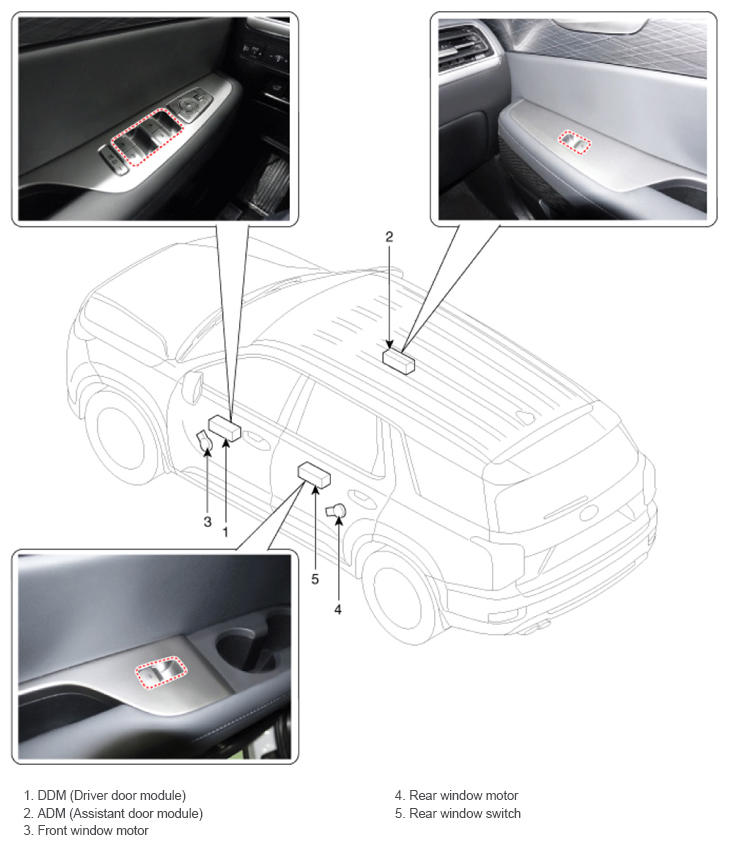 2

3

1

5

4

1. DDM (Driver door module)
2. ADM (Assistant door module)
3. Front window motor

4. Rear window motor
5. Rear window switch