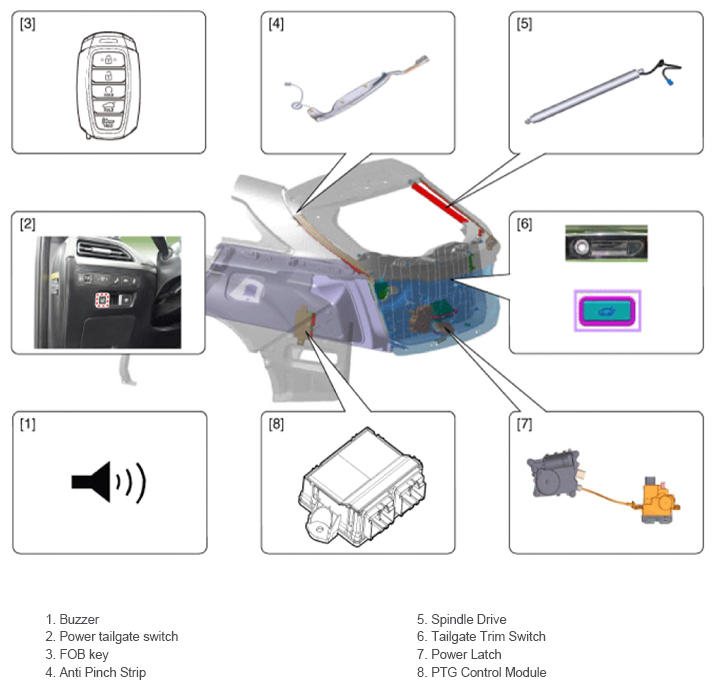 [3]

[4]

[5]

[2]

[6]

[1]

[8]

[7]

1. Buzzer
2. Power tailgate switch
3. FOB key
4. Anti Pinch Strip

5. Spindle Drive
6. Tailgate Trim Switch
7. Power Latch
8. PTG Control Module