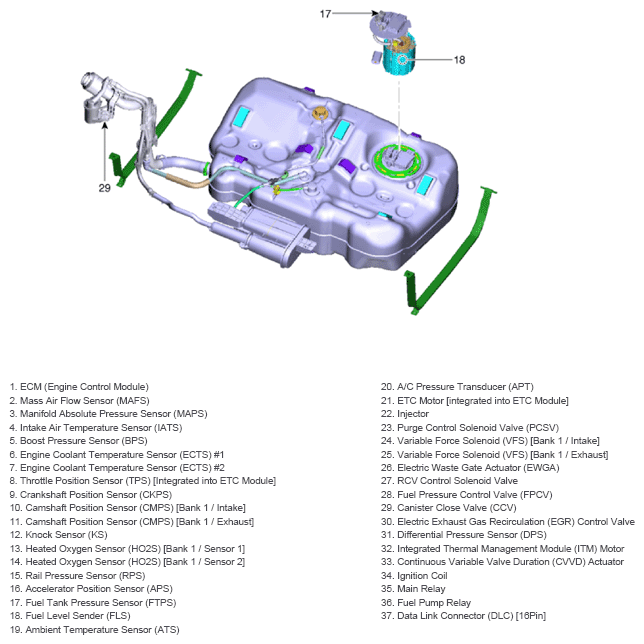 17

18

29

1. ECM (Engine Control Module)
2. Mass Air Flow Sensor (MAFS)
3. Manifold Absolute Pressure Sensor (MAPS)
4. Intake Air Temperature Sensor (IATS)
5. Boost Pressure Sensor (BPS)
6. Engine Coolant Temperature Sensor (ECTS) #1
7. Engine Coolant Temperature Sensor (ECTS) #2
8. Throttle Position Sensor (TPS) [Integrated into ETC Module]
9. Crankshaft Position Sensor (CKPS)
10. Camshaft Position Sensor (CMPS) [Bank 1 / Intake]
11. Camshaft Position Sensor (CMPS) [Bank 1 / Exhaust]
12. Knock Sensor (KS)
13. Heated Oxygen Sensor (HO2S) [Bank 1 / Sensor 1]
14. Heated Oxygen Sensor (HO2S) [Bank 1 / Sensor 2]
15. Rail Pressure Sensor (RPS)
16. Accelerator Position Sensor (APS)
17. Fuel Tank Pressure Sensor (FTPS)
18. Fuel Level Sender (FLS)
19. Ambient Temperature Sensor (ATS)

20. A/C Pressure Transducer (APT)
21. ETC Motor [integrated into ETC Module]
22. Injector
23. Purge Control Solenoid Valve (PCSV)
24. Variable Force Solenoid (VFS) [Bank 1 / Intake]
25. Variable Force Solenoid (VFS) [Bank 1 / Exhaust]
26. Electric Waste Gate Actuator (EWGA)
27. RCV Control Solenoid Valve
28. Fuel Pressure Control Valve (FPCV)
29. Canister Close Valve (CCV)
30. Electric Exhaust Gas Recirculation (EGR) Control Valve
31. Differential Pressure Sensor (DPS)
32. Integrated Thermal Management Module (ITM) Motor
33. Continuous Variable Valve Duration (CVVD) Actuator
34. Ignition Coil
35. Main Relay
36. Fuel Pump Relay
37. Data Link Connector (DLC) [16Pin]