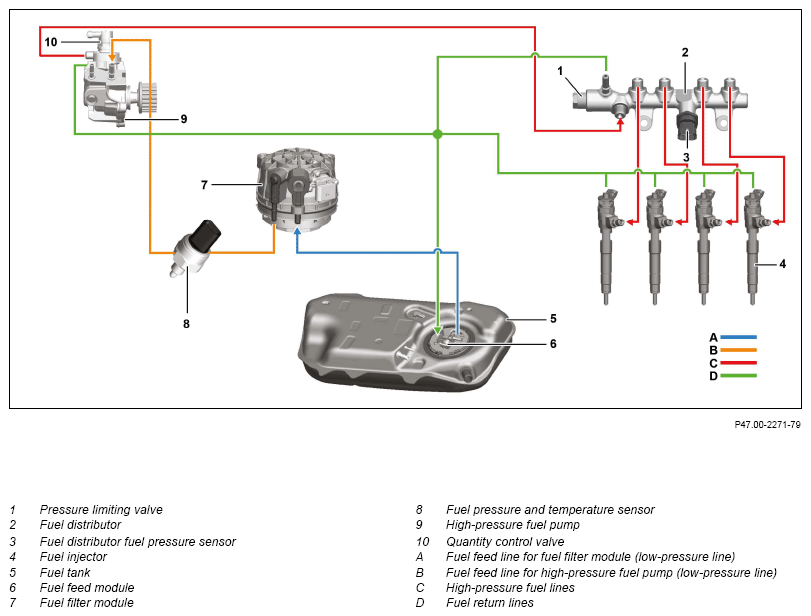 10
9
7
8
1
2
3
4
5
6
A
B
C
D

P47.00-2271-79

1 Pressure limiting valve
2 Fuel distributor
3 Fuel distributor fuel pressure sensor
4 Fuel injector
5 Fuel tank
6 Fuel feed module
7 Fuel filter module

8 Fuel pressure and temperature sensor
9 High-pressure fuel pump
10 Quantity control valve
A Fuel feed line for fuel filter module (low-pressure line)
B Fuel feed line for high-pressure fuel pump (low-pressure line)
C High-pressure fuel lines
D Fuel return lines