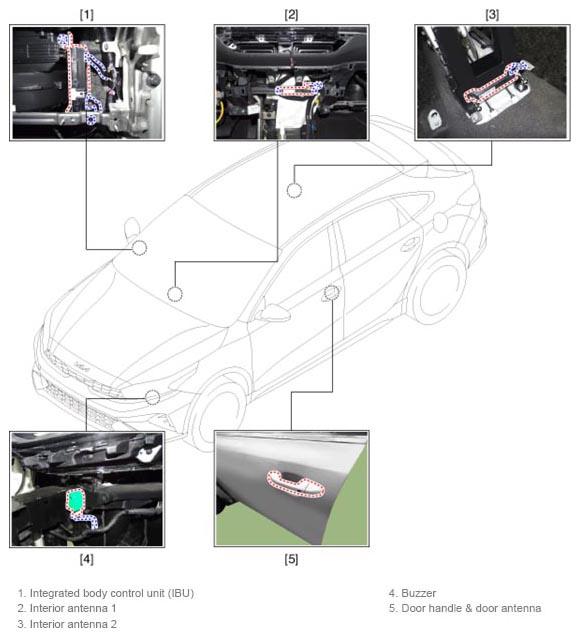 [1]

[2]

[3]

[4]

[5]

1. Integrated body control unit (IBU)
2. Interior antenna 1
3. Interior antenna 2

4. Buzzer
5. Door handle & door antenna