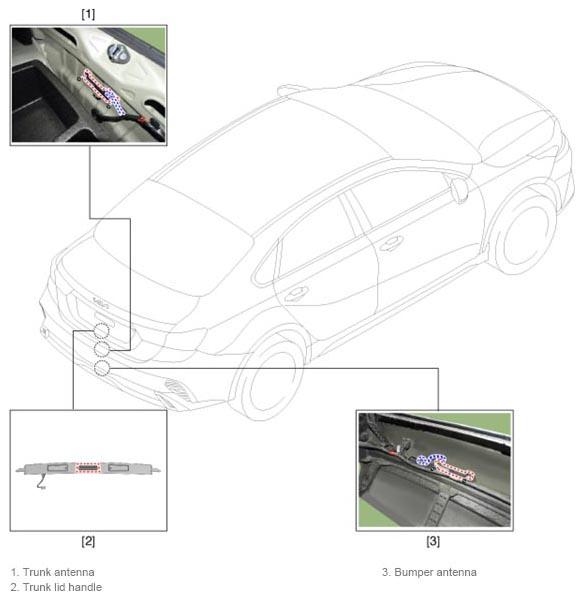 [1]

[2]

[3]

1. Trunk antenna
2. Trunk lid handle

3. Bumper antenna