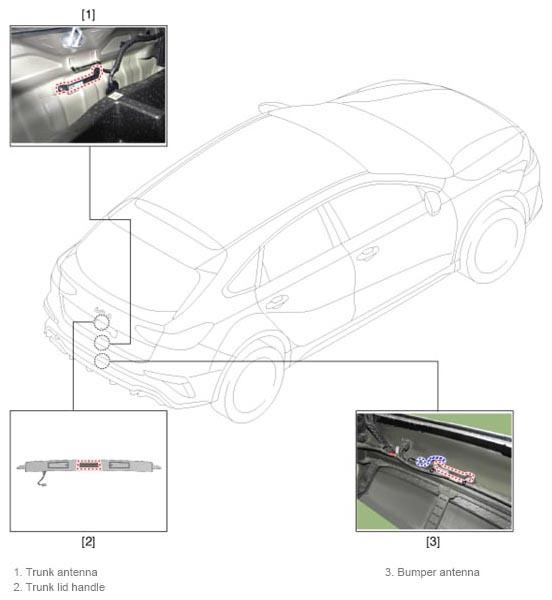 [1]

[2]

[3]

1. Trunk antenna
2. Trunk lid handle

3. Bumper antenna