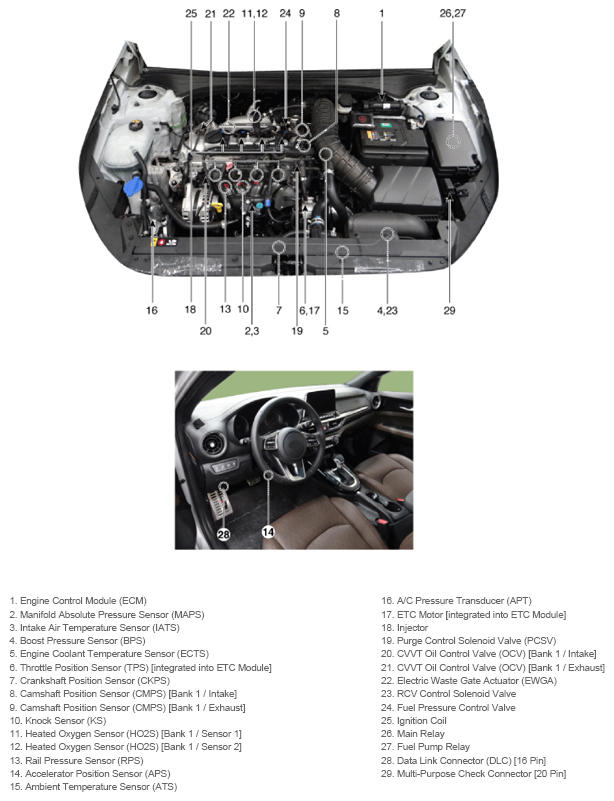 25 21 22 11,12 24 9 8 1 26,27

16 18 20 13 10 2,3 7 19 6,17 5 15 4,23 29

28 14

1. Engine Control Module (ECM)
2. Manifold Absolute Pressure Sensor (MAPS)
3. Intake Air Temperature Sensor (IATS)
4. Boost Pressure Sensor (BPS)
5. Engine Coolant Temperature Sensor (ECTS)
6. Throttle Position Sensor (TPS) [integrated into ETC Module]
7. Crankshaft Position Sensor (CKPS)
8. Camshaft Position Sensor (CMPS) [Bank 1 / Intake]
9. Camshaft Position Sensor (CMPS) [Bank 1 / Exhaust]
10. Knock Sensor (KS)
11. Heated Oxygen Sensor (HO2S) [Bank 1 / Sensor 1]
12. Heated Oxygen Sensor (HO2S) [Bank 1 / Sensor 2]
13. Rail Pressure Sensor (RPS)
14. Accelerator Position Sensor (APS)
15. Ambient Temperature Sensor (ATS)

16. A/C Pressure Transducer (APT)
17. ETC Motor [integrated into ETC Module]
18. Injector
19. Purge Control Solenoid Valve (PCSV)
20. CVVT Oil Control Valve (OCV) [Bank 1 / Intake]
21. CVVT Oil Control Valve (OCV) [Bank 1 / Exhaust]
22. Electric Waste Gate Actuator (EWGA)
23. RCV Control Solenoid Valve
24. Fuel Pressure Control Valve
25. Ignition Coil
26. Main Relay
27. Fuel Pump Relay
28. Data Link Connector (DLC) [16 Pin]
29. Multi-Purpose Check Connector [20 Pin]