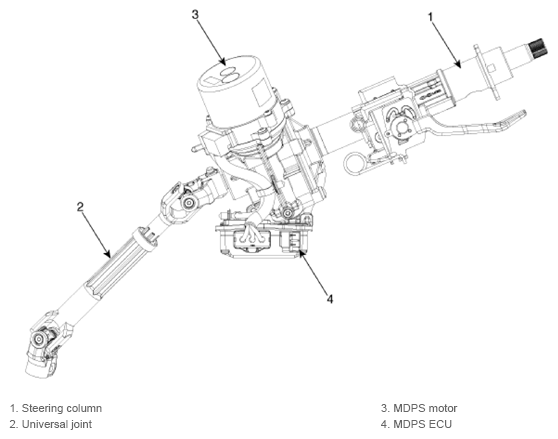 3

1

2

4

1. Steering column
2. Universal joint

3. MDPS motor
4. MDPS ECU