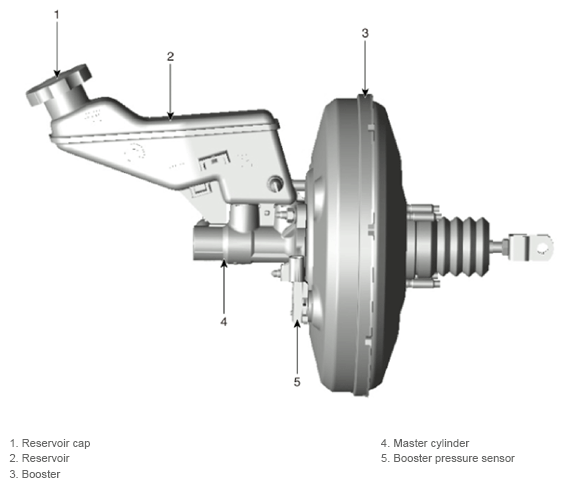 1
2
3
4
5

1. Reservoir cap
2. Reservoir
3. Booster

4. Master cylinder
5. Booster pressure sensor