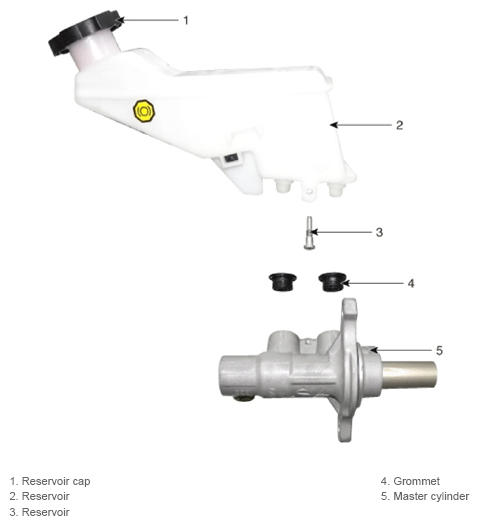 1

2

3

4

5

1. Reservoir cap
2. Reservoir
3. Reservoir

4. Grommet
5. Master cylinder