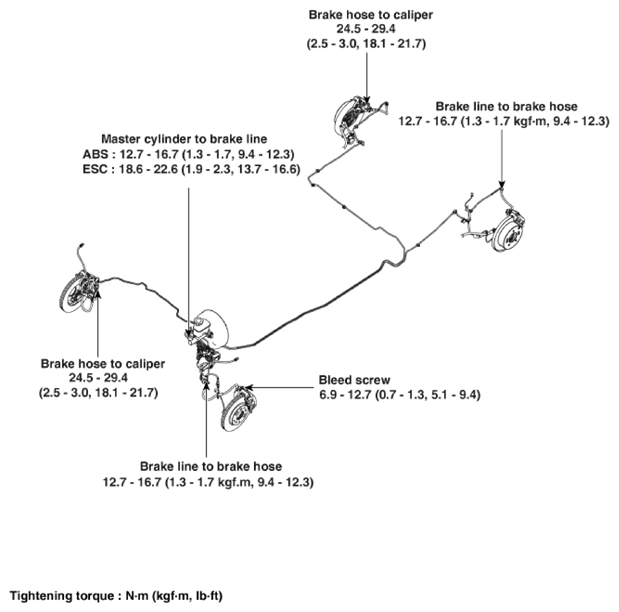 Brake hose to caliper
24.5 - 29.4
(2.5 - 3.0, 18.1 - 21.7)

Brake line to brake hose
12.7 - 16.7 (1.3 - 1.7 kgf·m, 9.4 - 12.3)

Master cylinder to brake line
ABS : 12.7 - 16.7 (1.3 - 1.7, 9.4 - 12.3)
ESC : 18.6 - 22.6 (1.9 - 2.3, 13.7 - 16.6)

Brake hose to caliper
24.5 - 29.4
(2.5 - 3.0, 18.1 - 21.7)

Bleed screw
6.9 - 12.7 (0.7 - 1.3, 5.1 - 9.4)

Brake line to brake hose
12.7 - 16.7 (1.3 - 1.7 kgf.m, 9.4 - 12.3)

Tightening torque : N·m (kgf·m, lb·ft)