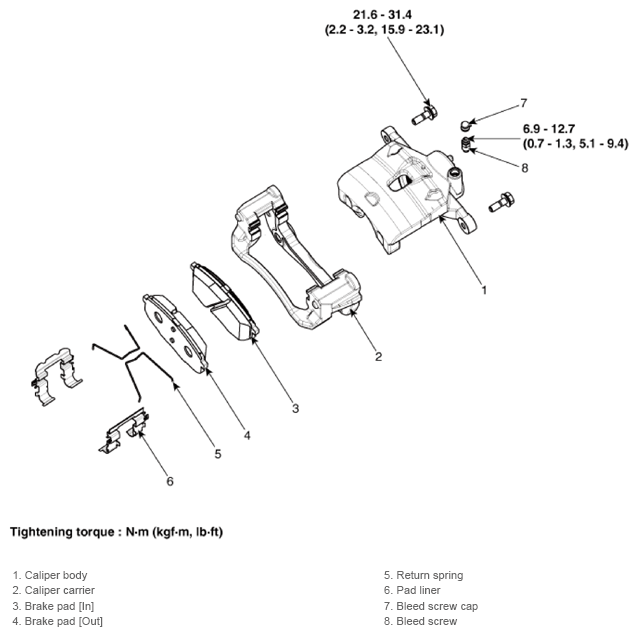 21.6 - 31.4
(2.2 - 3.2, 15.9 - 23.1)

7

6.9 - 12.7
(0.7 - 1.3, 5.1 - 9.4)

8

1

2

3

4

5

6

Tightening torque : N·m (kgf·m, lb·ft)

1. Caliper body
2. Caliper carrier
3. Brake pad [In]
4. Brake pad [Out]

5. Return spring
6. Pad liner
7. Bleed screw cap
8. Bleed screw