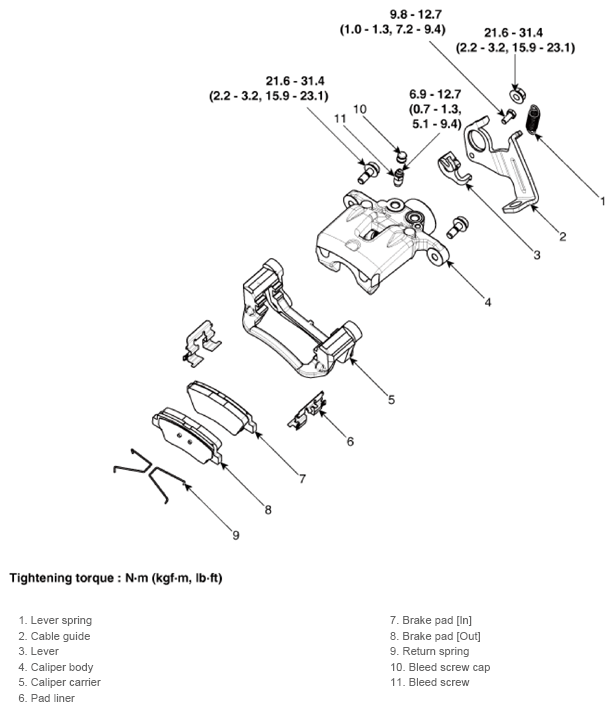 9.8 - 12.7
(1.0 - 1.3, 7.2 - 9.4)

21.6 - 31.4
(2.2 - 3.2, 15.9 - 23.1)

21.6 - 31.4
(2.2 - 3.2, 15.9 - 23.1)

6.9 - 12.7
(0.7 - 1.3,
5.1 - 9.4)

10

11

1

2

3

4

5

6

7

8

9

Tightening torque : N·m (kgf·m, lb·ft)

1. Lever spring
2. Cable guide
3. Lever
4. Caliper body
5. Caliper carrier
6. Pad liner

7. Brake pad [In]
8. Brake pad [Out]
9. Return spring
10. Bleed screw cap
11. Bleed screw