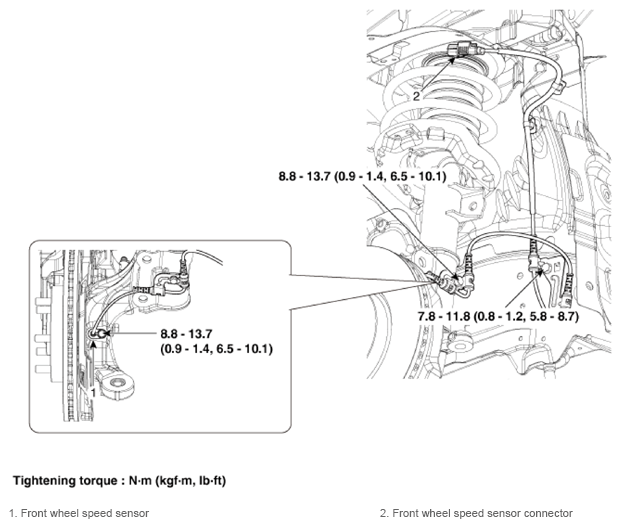 2

8.8 - 13.7 (0.9 - 1.4, 6.5 - 10.1)

8.8 - 13.7
(0.9 - 1.4, 6.5 - 10.1)

1

7.8 - 11.8 (0.8 - 1.2, 5.8 - 8.7)

Tightening torque : N·m (kgf·m, lb·ft)

1. Front wheel speed sensor

2. Front wheel speed sensor connector