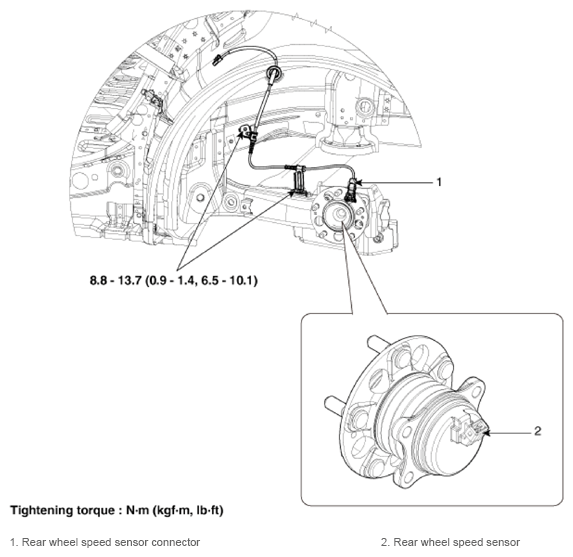 1

8.8 - 13.7 (0.9 - 1.4, 6.5 - 10.1)

2

Tightening torque : N·m (kgf·m, lb·ft)

1. Rear wheel speed sensor connector

2. Rear wheel speed sensor