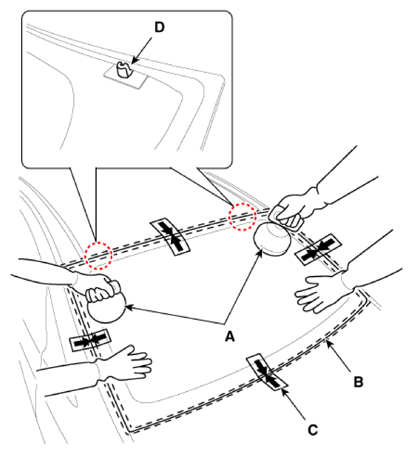 D

A

B

C