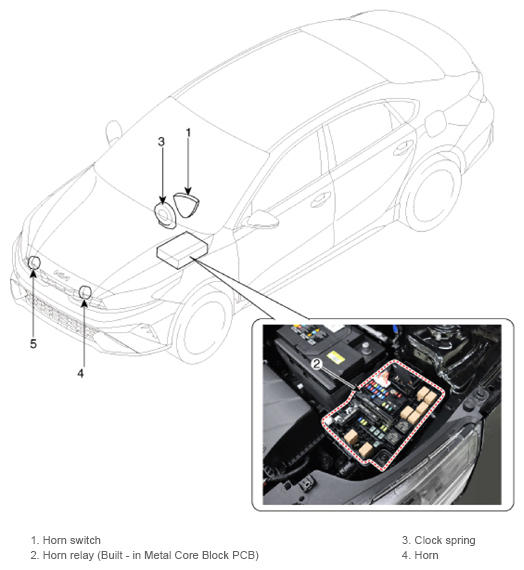 3
1
5
4
2

1. Horn switch
2. Horn relay (Built - in Metal Core Block PCB)

3. Clock spring
4. Horn