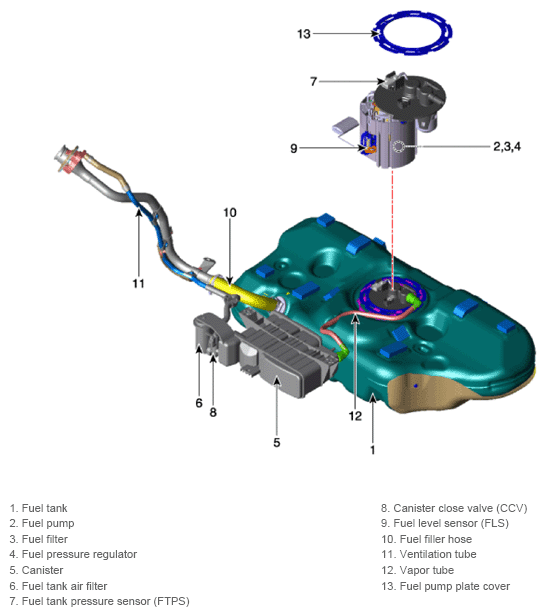 13

7

9

2,3,4

10

11

6

8

5

12

1

1. Fuel tank
2. Fuel pump
3. Fuel filter
4. Fuel pressure regulator
5. Canister
6. Fuel tank air filter
7. Fuel tank pressure sensor (FTPS)

8. Canister close valve (CCV)
9. Fuel level sensor (FLS)
10. Fuel filler hose
11. Ventilation tube
12. Vapor tube
13. Fuel pump plate cover