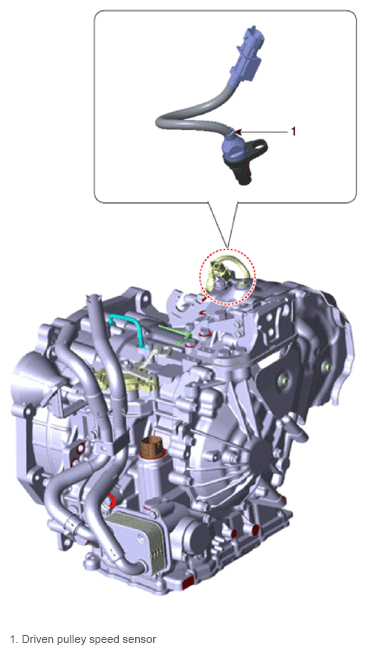 1

1. Driven pulley speed sensor