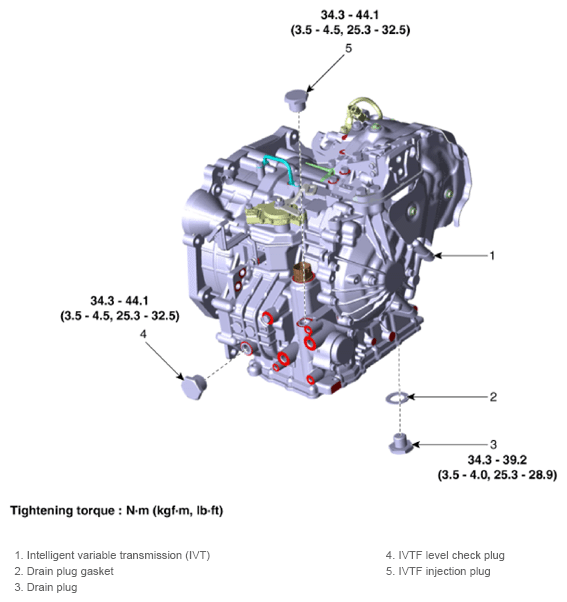 34.3 - 44.1
(3.5 - 4.5, 25.3 - 32.5)

5

1

34.3 - 44.1
(3.5 - 4.5, 25.3 - 32.5)

4

2

3
34.3 - 39.2
(3.5 - 4.0, 25.3 - 28.9)

Tightening torque : N·m (kgf·m, lb·ft)

1. Intelligent variable transmission (IVT)
2. Drain plug gasket
3. Drain plug

4. IVTF level check plug
5. IVTF injection plug