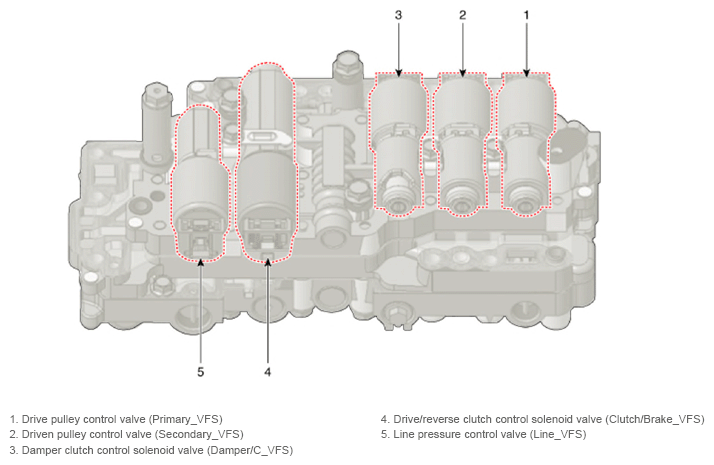 3
2
1
5
4

1. Drive pulley control valve (Primary_VFS)
2. Driven pulley control valve (Secondary_VFS)
3. Damper clutch control solenoid valve (Damper/C_VFS)

4. Drive/reverse clutch control solenoid valve (Clutch/Brake_VFS)
5. Line pressure control valve (Line_VFS)