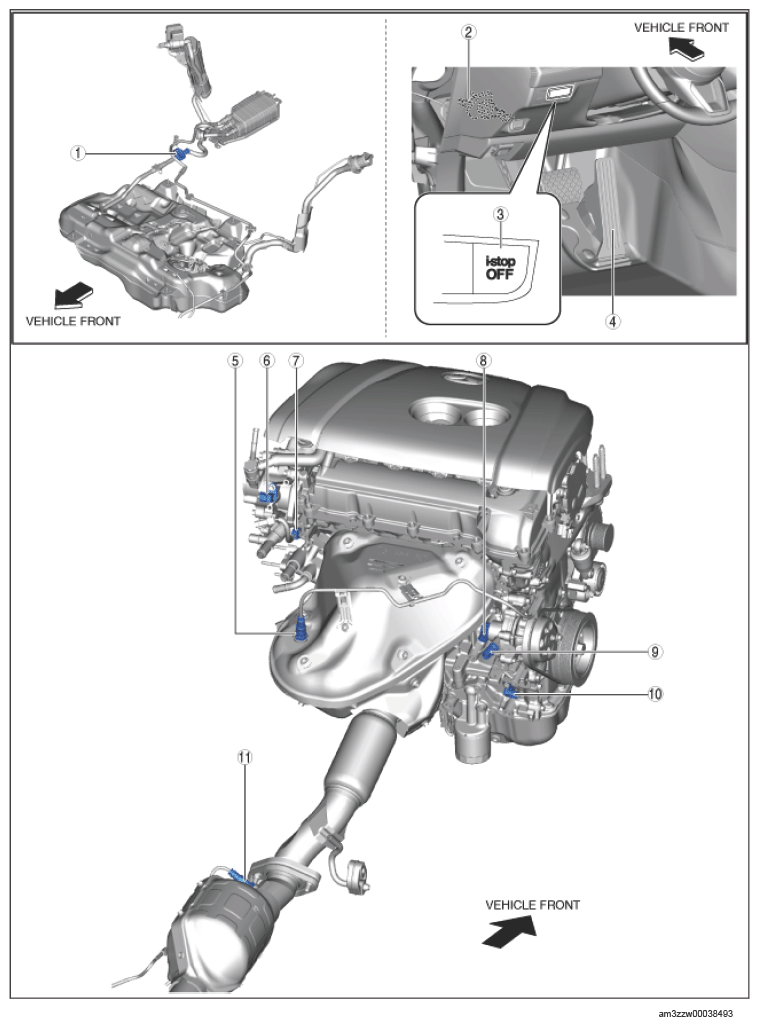 1
VEHICLE FRONT

2
VEHICLE FRONT
3
i-stop OFF
4

5
6
7
8
9
10
11

VEHICLE FRONT

am3zzw00038493