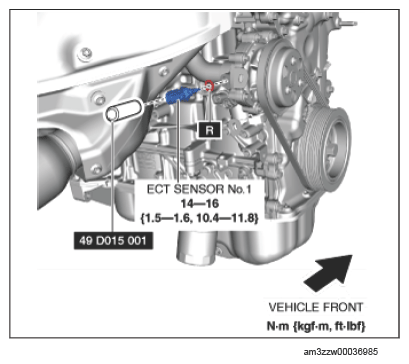 R

ECT SENSOR No.1
14—16
{1.5—1.6, 10.4—11.8}

49 D015 001

VEHICLE FRONT
N·m {kgf·m, ft·lbf}

am3zzw00036985