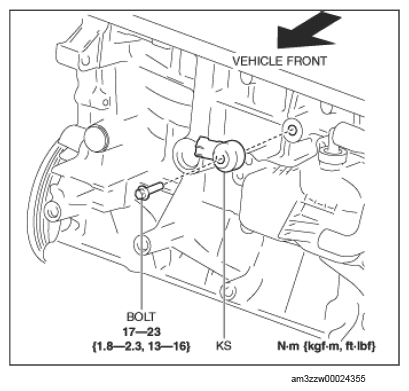 VEHICLE FRONT

BOLT
17—23
{1.8—2.3, 13—16}

KS

N·m {kgf·m, ft·lbf}

am3zzw00024355