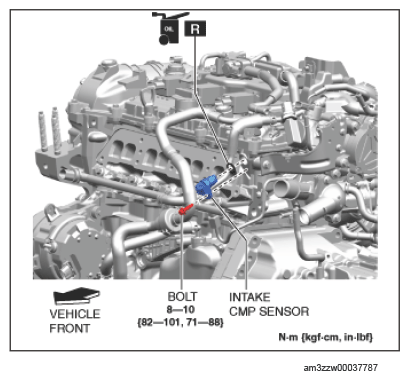 OIL

R

VEHICLE FRONT

BOLT
8—10
{82—101, 71—88}

INTAKE CMP SENSOR

N·m {kgf·cm, in·lbf}

am3zzw00037787